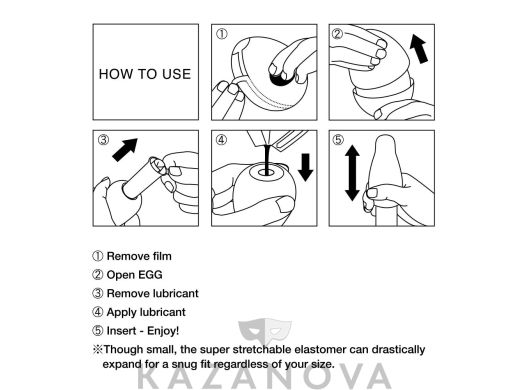 HOW TO USE

①

②

③

④

⑤

① Remove film
② Open EGG
③ Remove lubricant
④ Apply lubricant
⑤ Insert - Enjoy!
※Though small, the super stretchable elastomer can drastically expand for a snug fit regardless of your size.

KAZANOVA